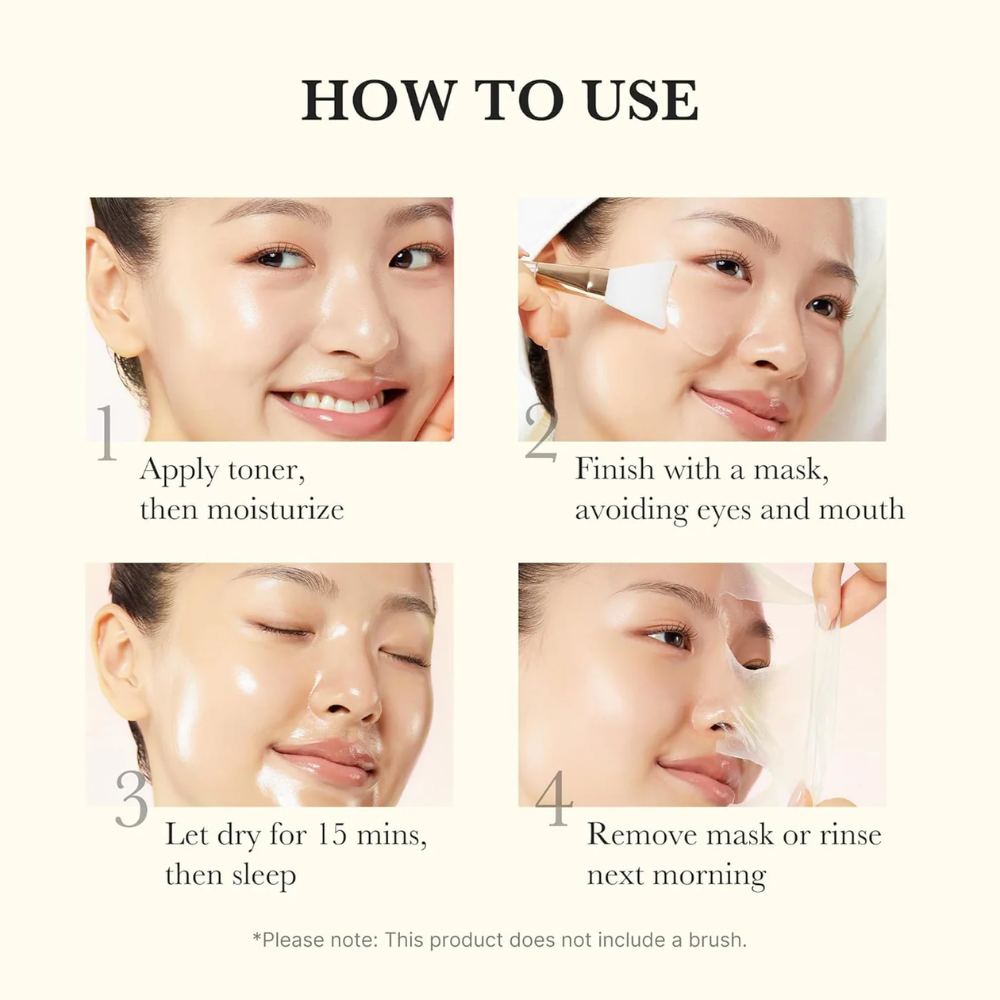 HOW TO USE

1
Apply toner,
then moisturize

2
Finish with a mask,
avoiding eyes and mouth

3
Let dry for 15 mins,
then sleep

4
Remove mask or rinse
next morning

*Please note: This product does not include a brush.