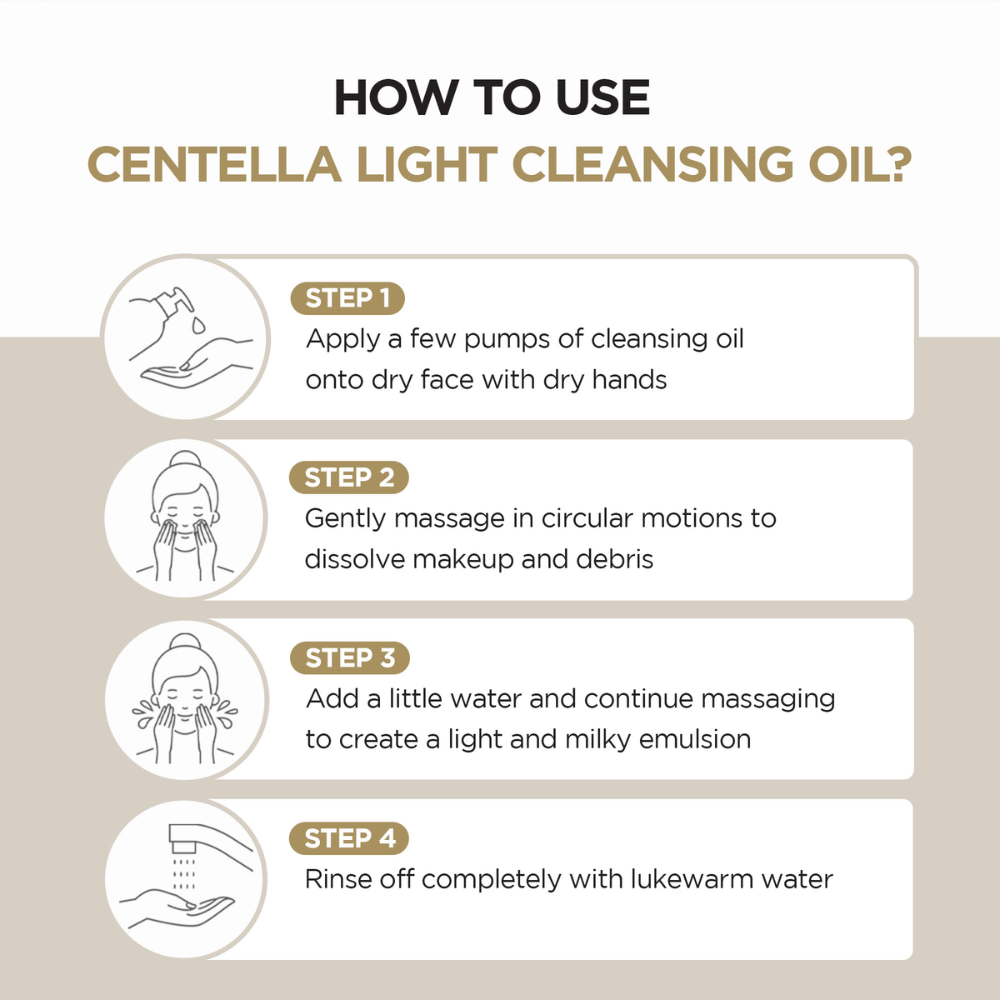 HOW TO USE
CENTELLA LIGHT CLEANSING OIL?

STEP 1
Apply a few pumps of cleansing oil onto dry face with dry hands

STEP 2
Gently massage in circular motions to dissolve makeup and debris

STEP 3
Add a little water and continue massaging to create a light and milky emulsion

STEP 4
Rinse off completely with lukewarm water