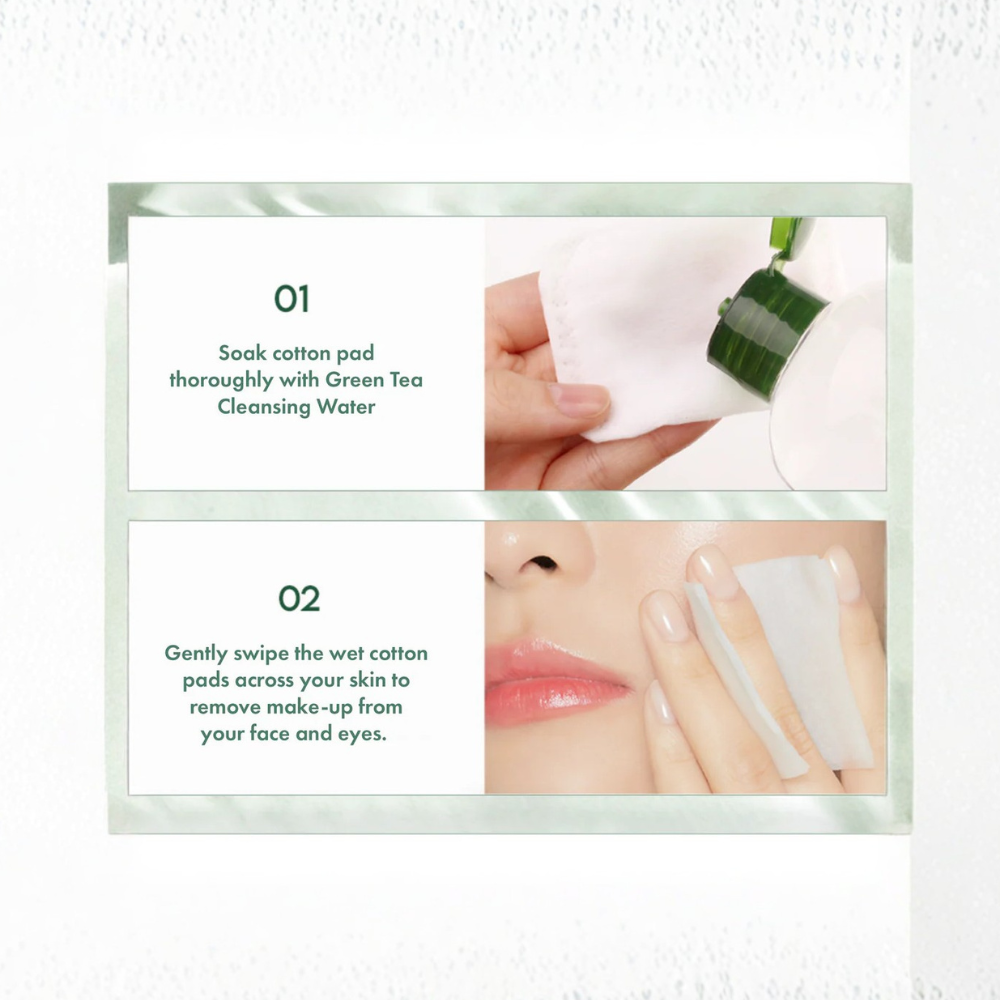 01

Soak cotton pad thoroughly with Green Tea Cleansing Water

02

Gently swipe the wet cotton pads across your skin to remove make-up from your face and eyes.