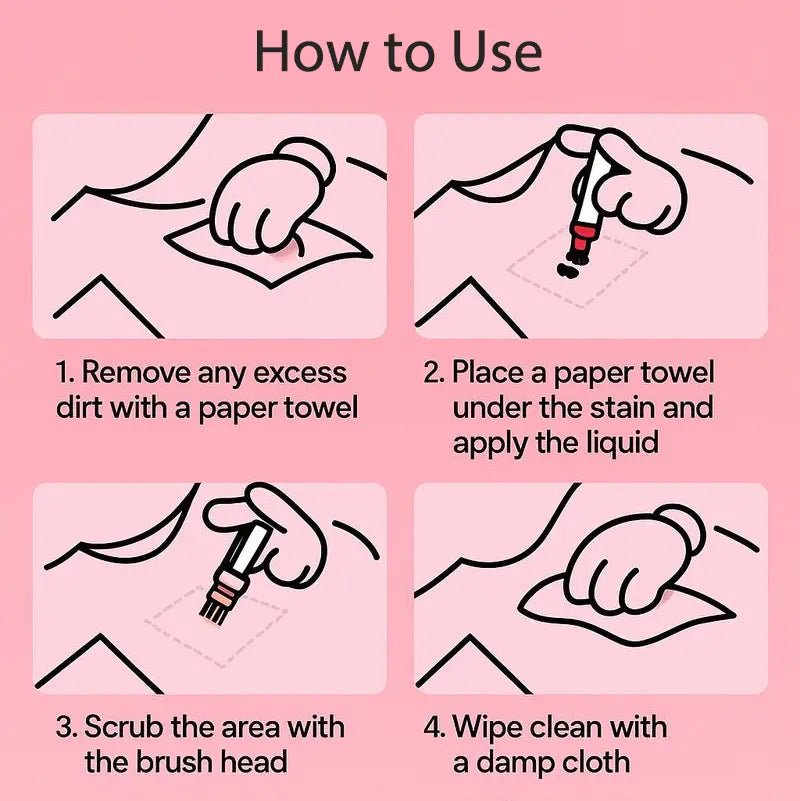 How to Use

1. Remove any excess dirt with a paper towel

2. Place a paper towel under the stain and apply the liquid

3. Scrub the area with the brush head

4. Wipe clean with a damp cloth