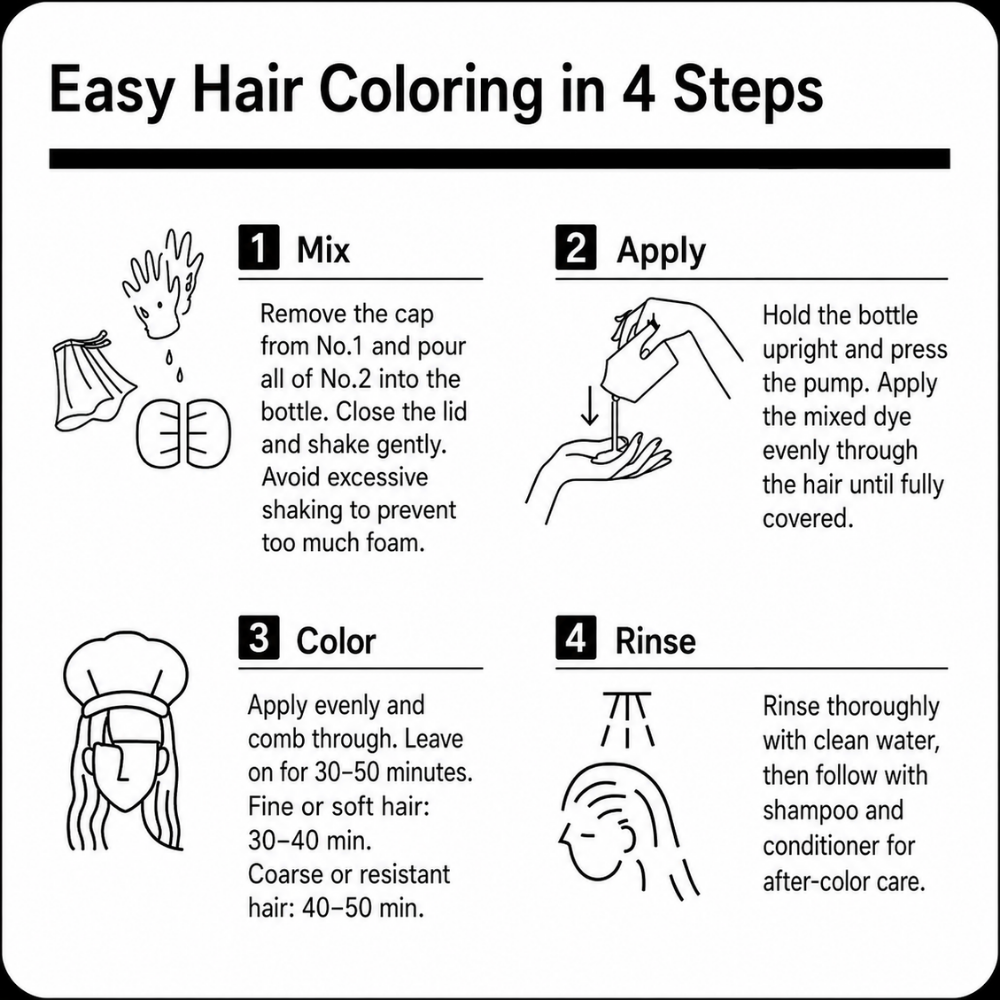 Easy Hair Coloring in 4 Steps

1 Mix

Remove the cap from No.1 and pour all of No.2 into the bottle. Close the lid and shake gently. Avoid excessive shaking to prevent too much foam.

2 Apply

Hold the bottle upright and press the pump. Apply the mixed dye evenly through the hair until fully covered.

3 Color

Apply evenly and comb through. Leave on for 30–50 minutes. Fine or soft hair: 30–40 min. Coarse or resistant hair: 40–50 min.

4 Rinse

Rinse thoroughly with clean water, then follow with shampoo and conditioner for after-color care.