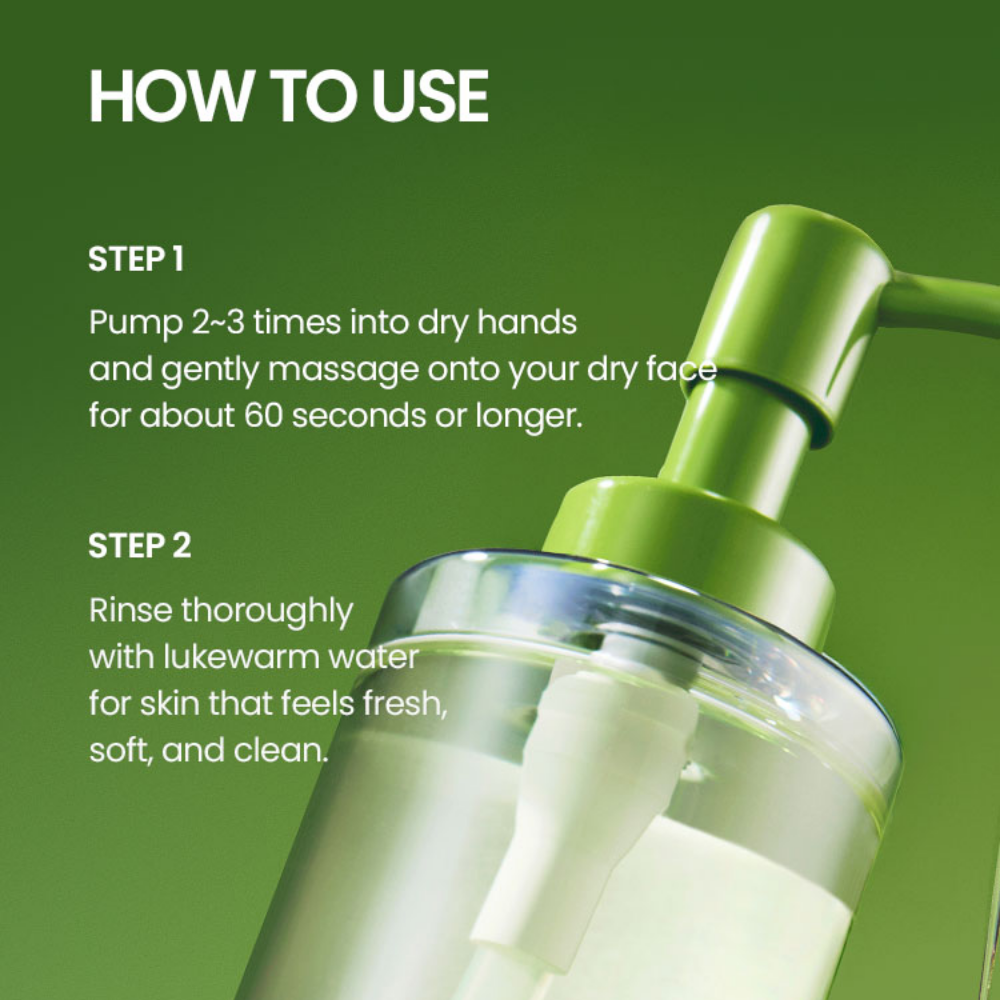 HOW TO USE

STEP 1

Pump 2~3 times into dry hands and gently massage onto your dry face for about 60 seconds or longer.

STEP 2

Rinse thoroughly with lukewarm water for skin that feels fresh, soft, and clean.