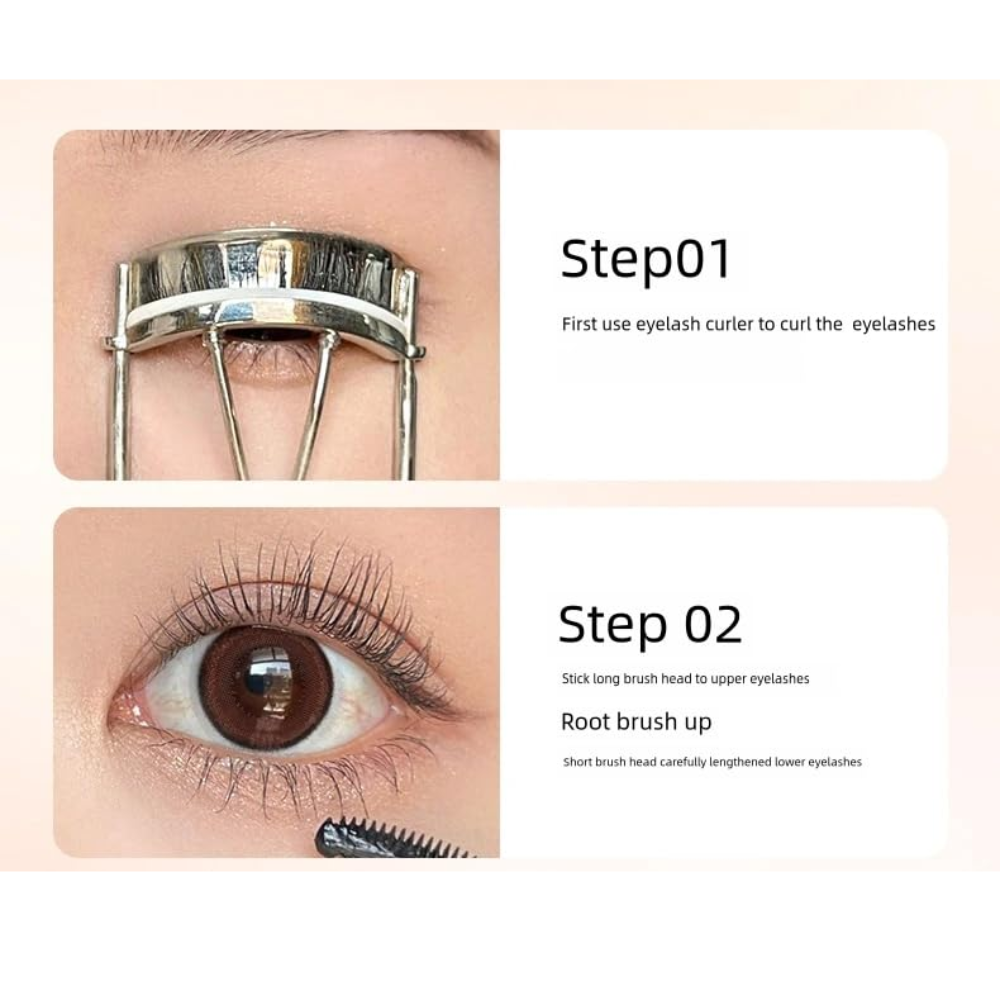 Step01

First use eyelash curler to curl the  eyelashes

Step 02

Stick long brush head to upper eyelashes

Root brush up

Short brush head carefully lengthened lower eyelashes