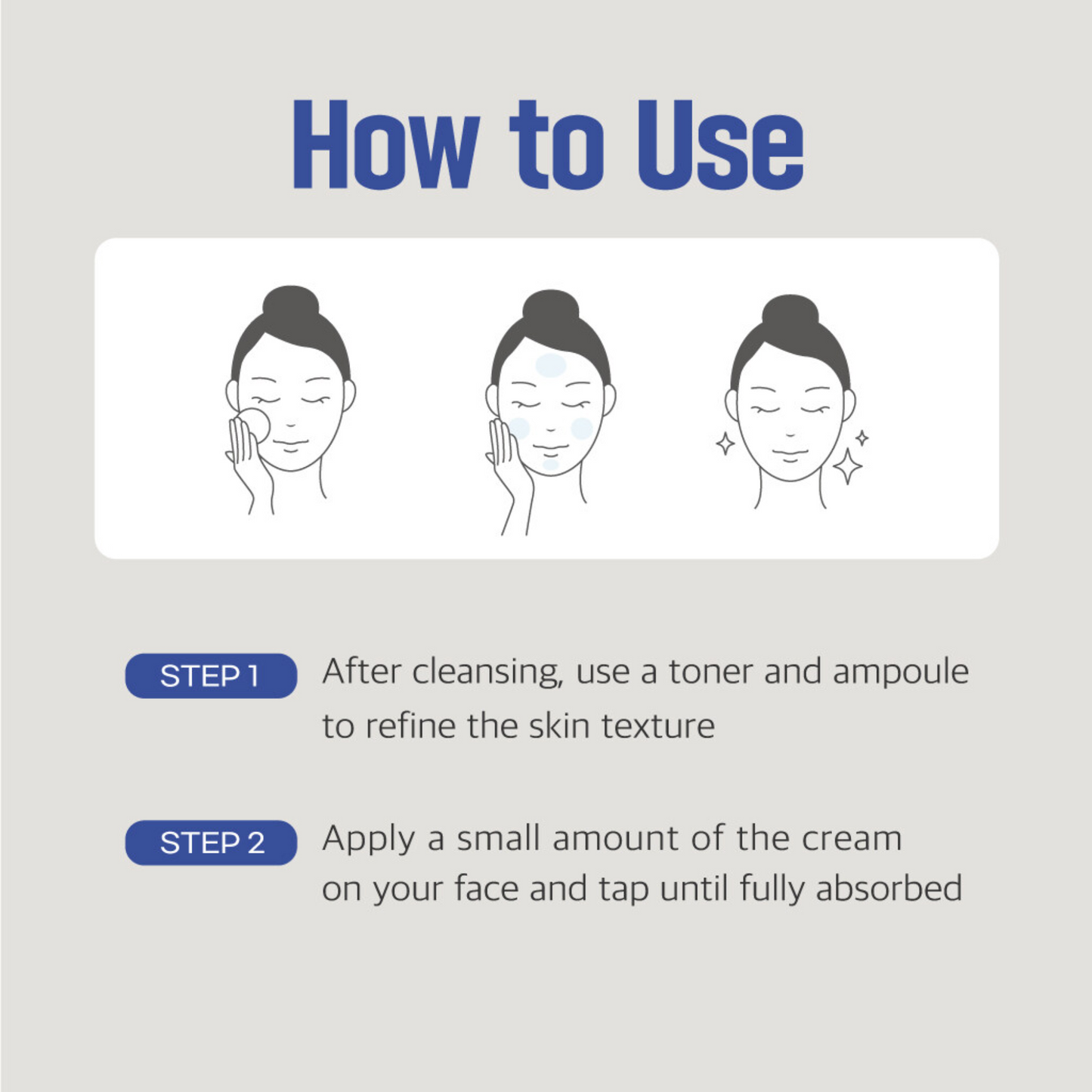 How to Use

STEP 1

After cleansing, use a toner and ampoule to refine the skin texture

STEP 2

Apply a small amount of the cream on your face and tap until fully absorbed