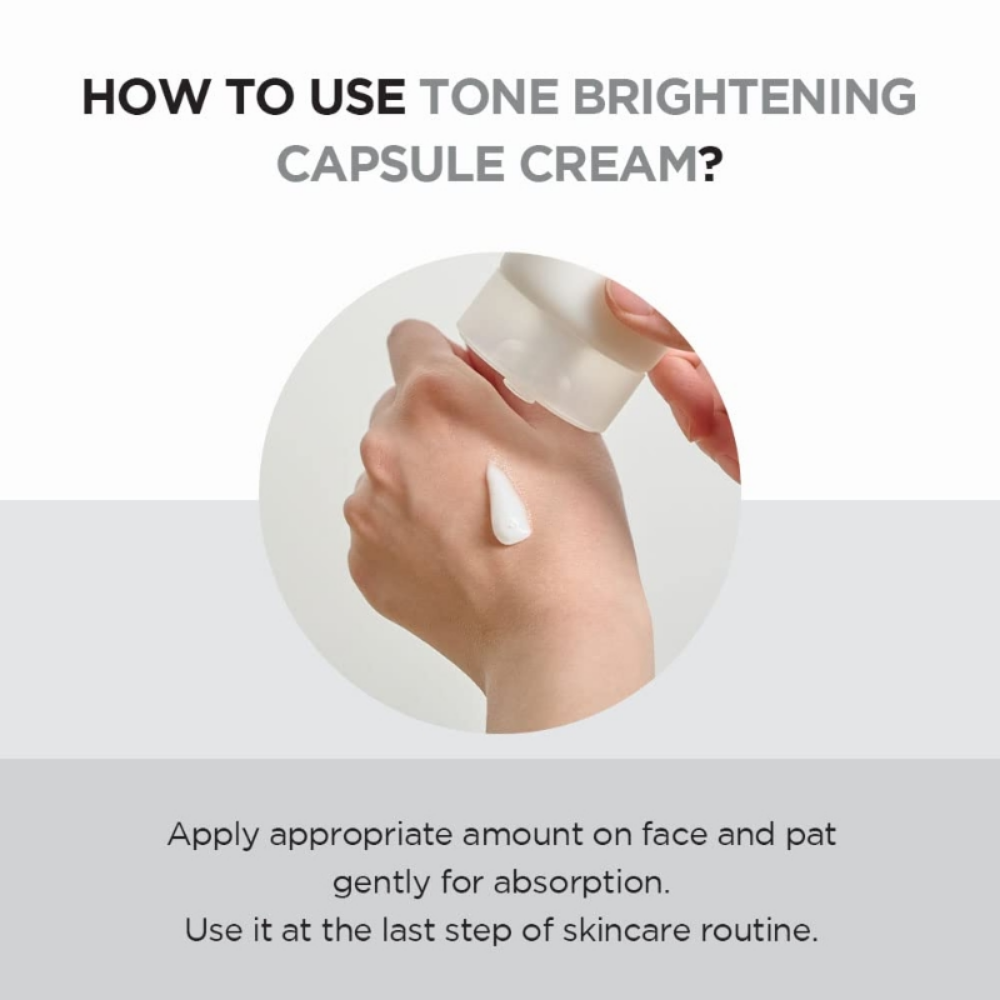 HOW TO USE TONE BRIGHTENING CAPSULE CREAM?

Apply appropriate amount on face and pat gently for absorption.
Use it at the last step of skincare routine.