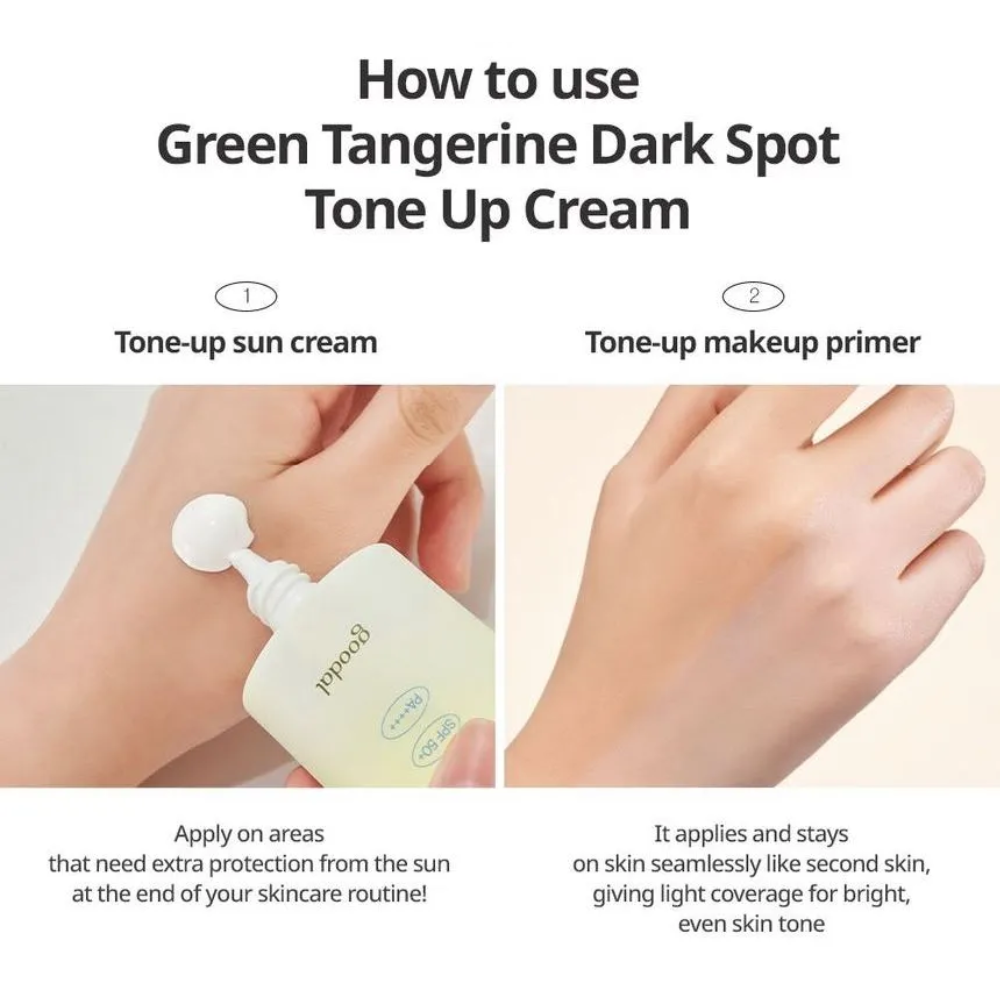 How to use
Green Tangerine Dark Spot
Tone Up Cream

1

Tone-up sun cream

goodal

PA++++

SPF 50+

Apply on areas
that need extra protection from the sun
at the end of your skincare routine!

2

Tone-up makeup primer

It applies and stays
on skin seamlessly like second skin,
giving light coverage for bright,
even skin tone