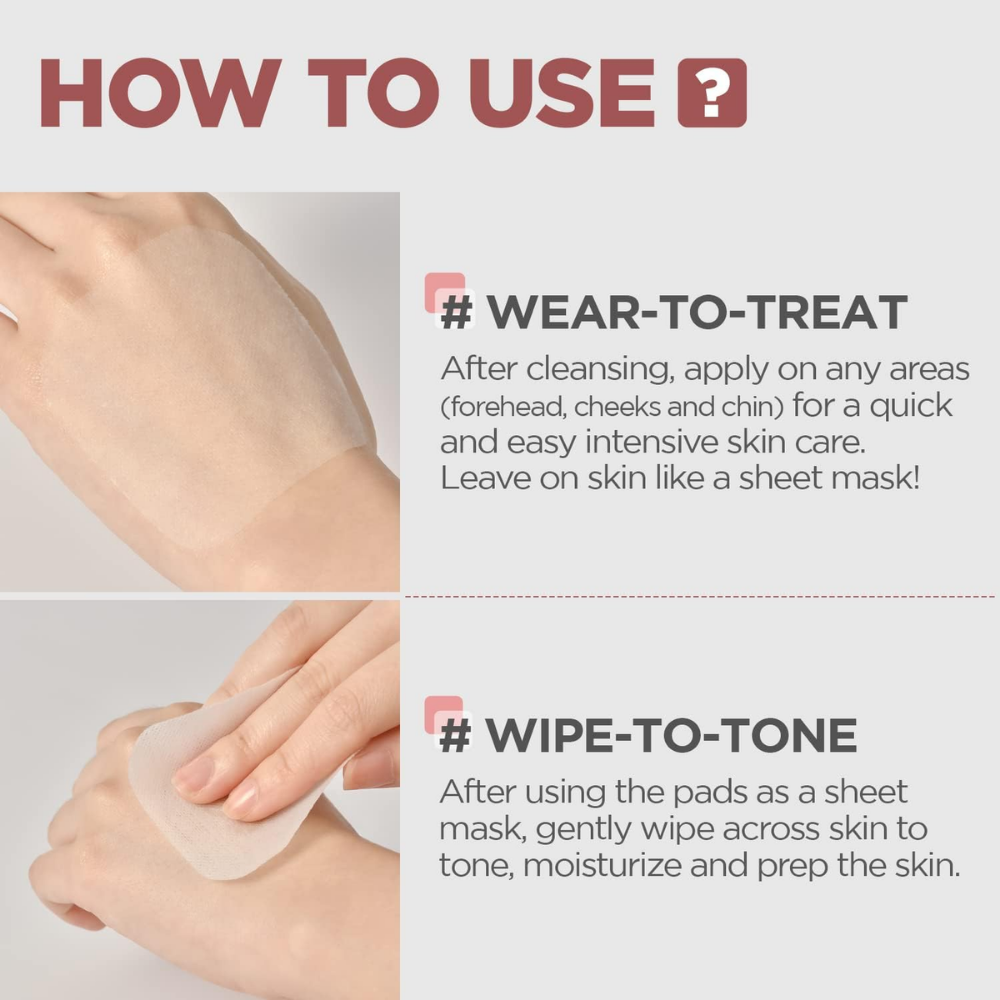 HOW TO USE ?

# WEAR-TO-TREAT
After cleansing, apply on any areas (forehead, cheeks and chin) for a quick and easy intensive skin care. Leave on skin like a sheet mask!

# WIPE-TO-TONE
After using the pads as a sheet mask, gently wipe across skin to tone, moisturize and prep the skin.