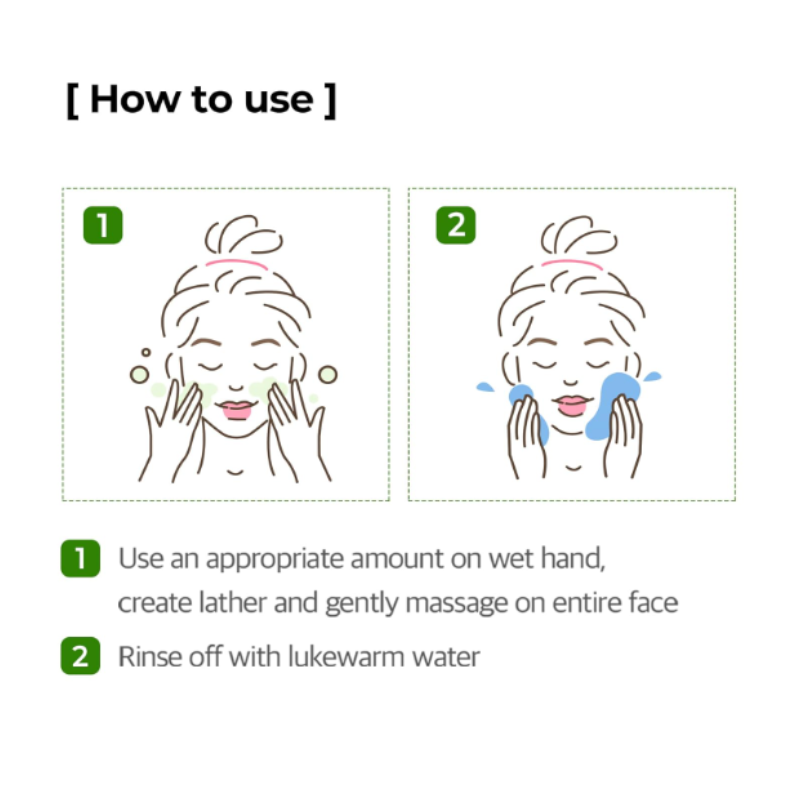 [ How to use ]

1

2

1 Use an appropriate amount on wet hand, create lather and gently massage on entire face

2 Rinse off with lukewarm water