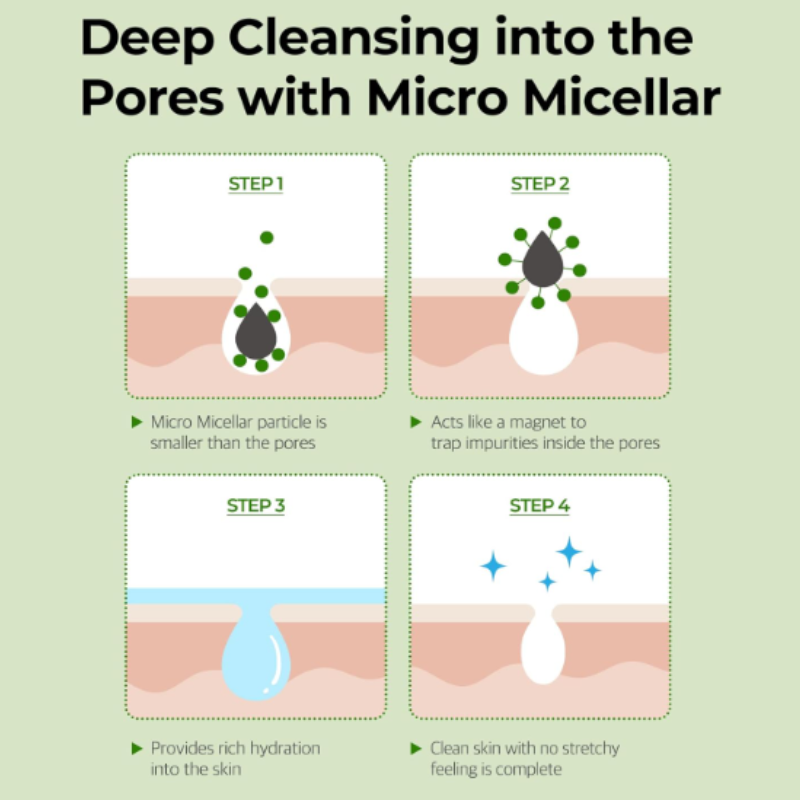 Deep Cleansing into the Pores with Micro Micellar

STEP 1

▶ Micro Micellar particle is smaller than the pores

STEP 2

▶ Acts like a magnet to trap impurities inside the pores

STEP 3

▶ Provides rich hydration into the skin

STEP 4

▶ Clean skin with no stretchy feeling is complete