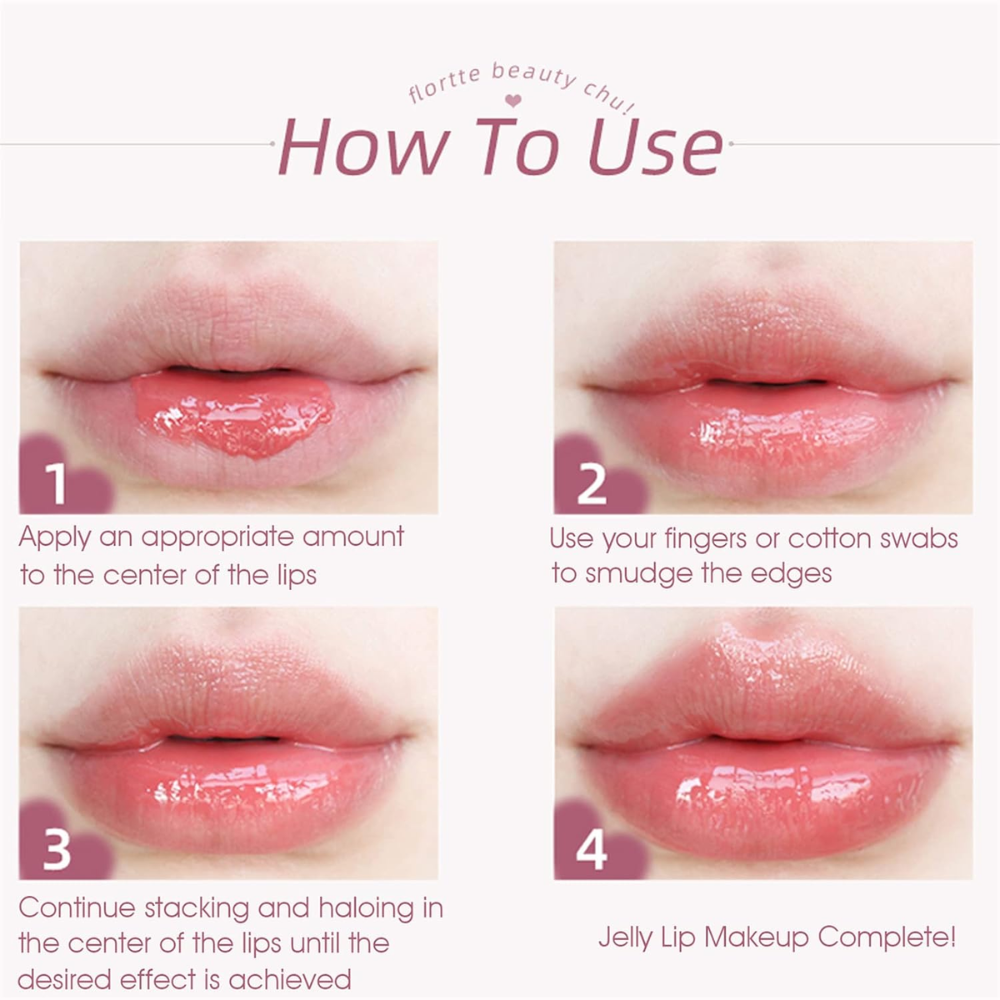 flortte beauty chu!

How To Use

1

Apply an appropriate amount to the center of the lips

2

Use your fingers or cotton swabs to smudge the edges

3

Continue stacking and haloing in the center of the lips until the desired effect is achieved

4

Jelly Lip Makeup Complete!