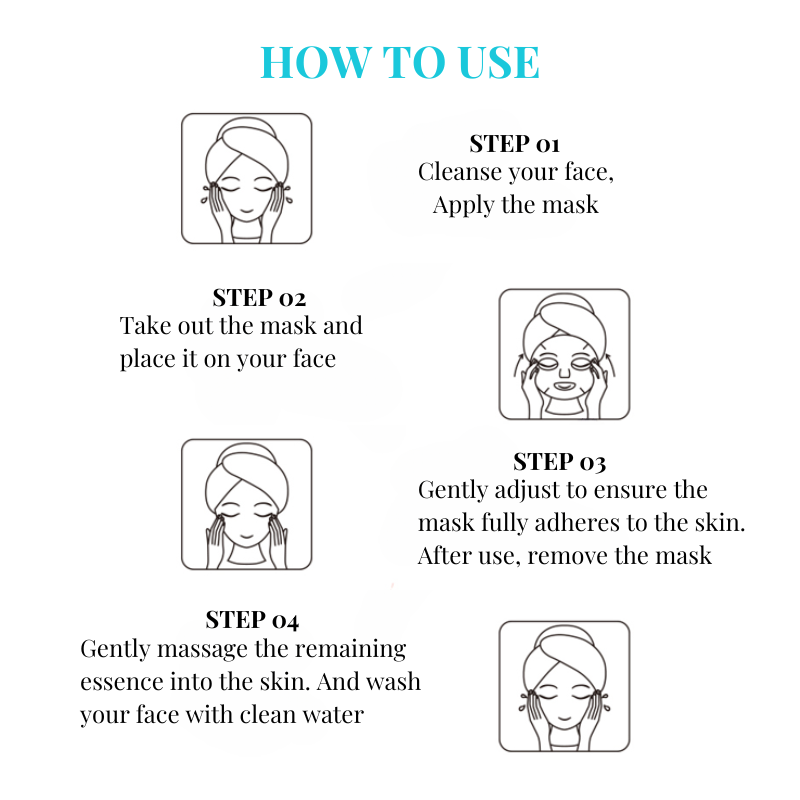 HOW TO USE

STEP 01
Cleanse your face,
Apply the mask

STEP 02
Take out the mask and place it on your face

STEP 03
Gently adjust to ensure the mask fully adheres to the skin. After use, remove the mask

STEP 04
Gently massage the remaining essence into the skin. And wash your face with clean water