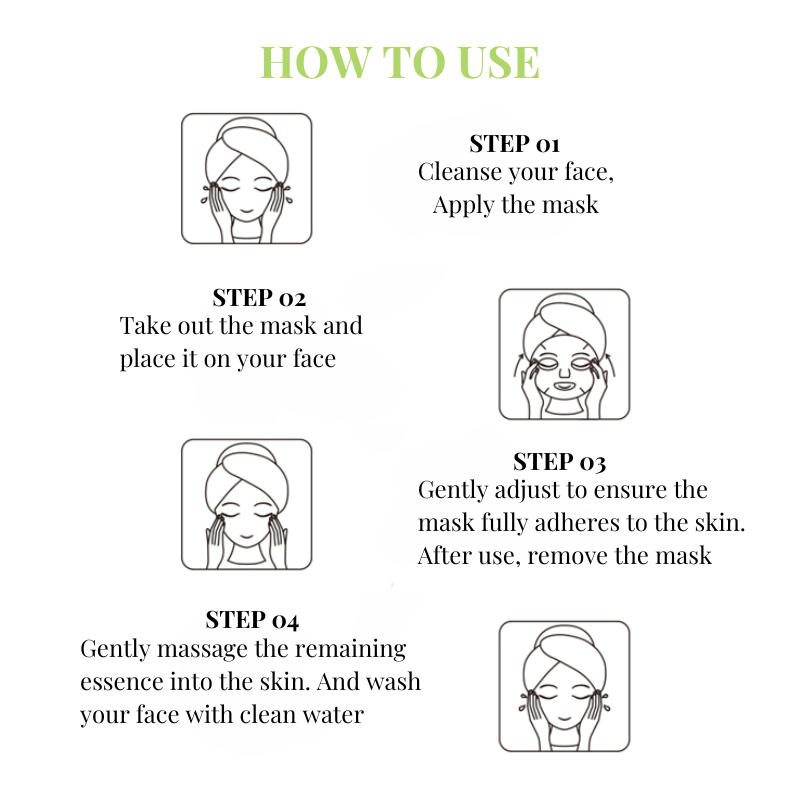 HOW TO USE

STEP 01
Cleanse your face,
Apply the mask

STEP 02
Take out the mask and place it on your face

STEP 03
Gently adjust to ensure the mask fully adheres to the skin. After use, remove the mask

STEP 04
Gently massage the remaining essence into the skin. And wash your face with clean water