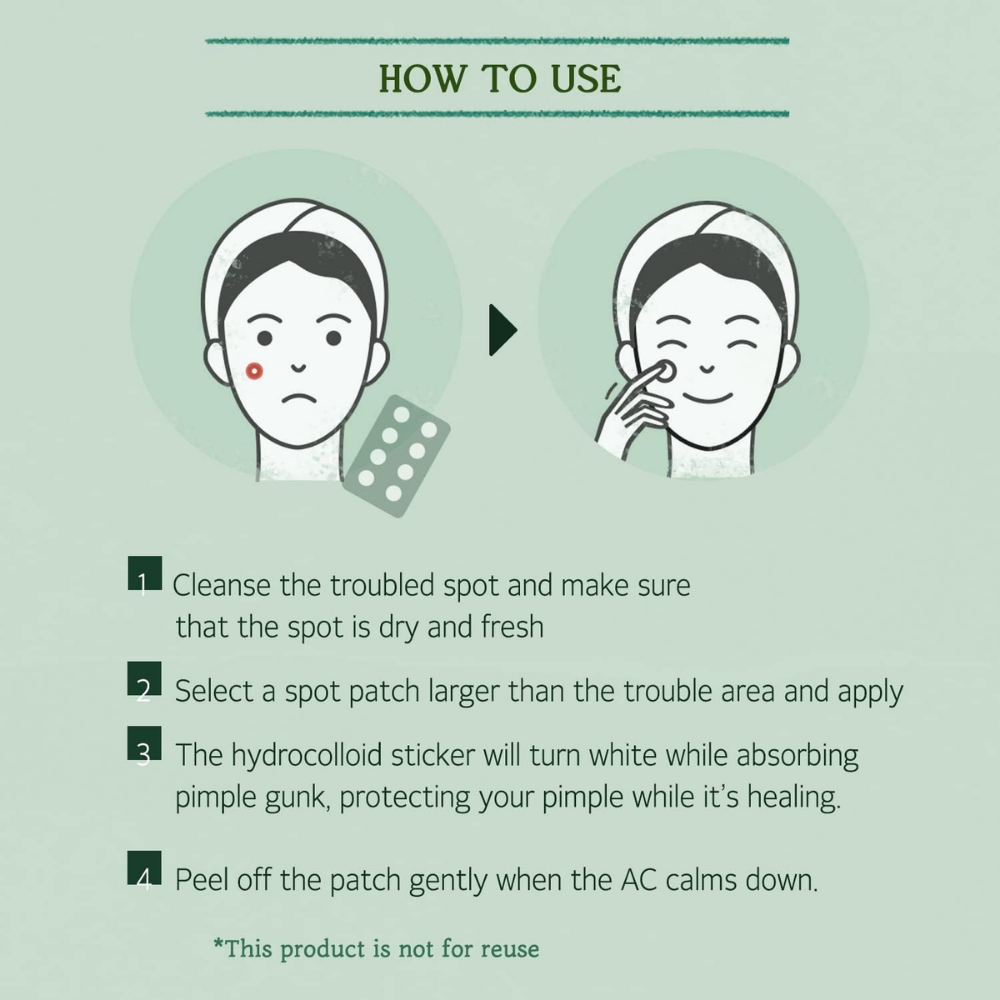 HOW TO USE

1 Cleanse the troubled spot and make sure that the spot is dry and fresh

2 Select a spot patch larger than the trouble area and apply

3 The hydrocolloid sticker will turn white while absorbing pimple gunk, protecting your pimple while it's healing.

4 Peel off the patch gently when the AC calms down.

*This product is not for reuse