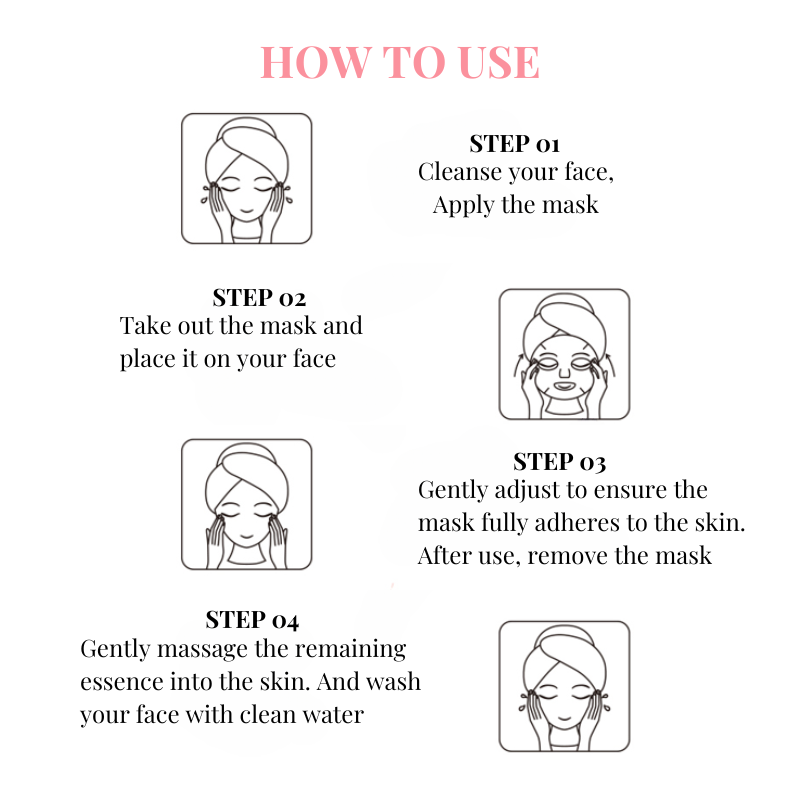 HOW TO USE

STEP 01
Cleanse your face,
Apply the mask

STEP 02
Take out the mask and place it on your face

STEP 03
Gently adjust to ensure the mask fully adheres to the skin. After use, remove the mask

STEP 04
Gently massage the remaining essence into the skin. And wash your face with clean water